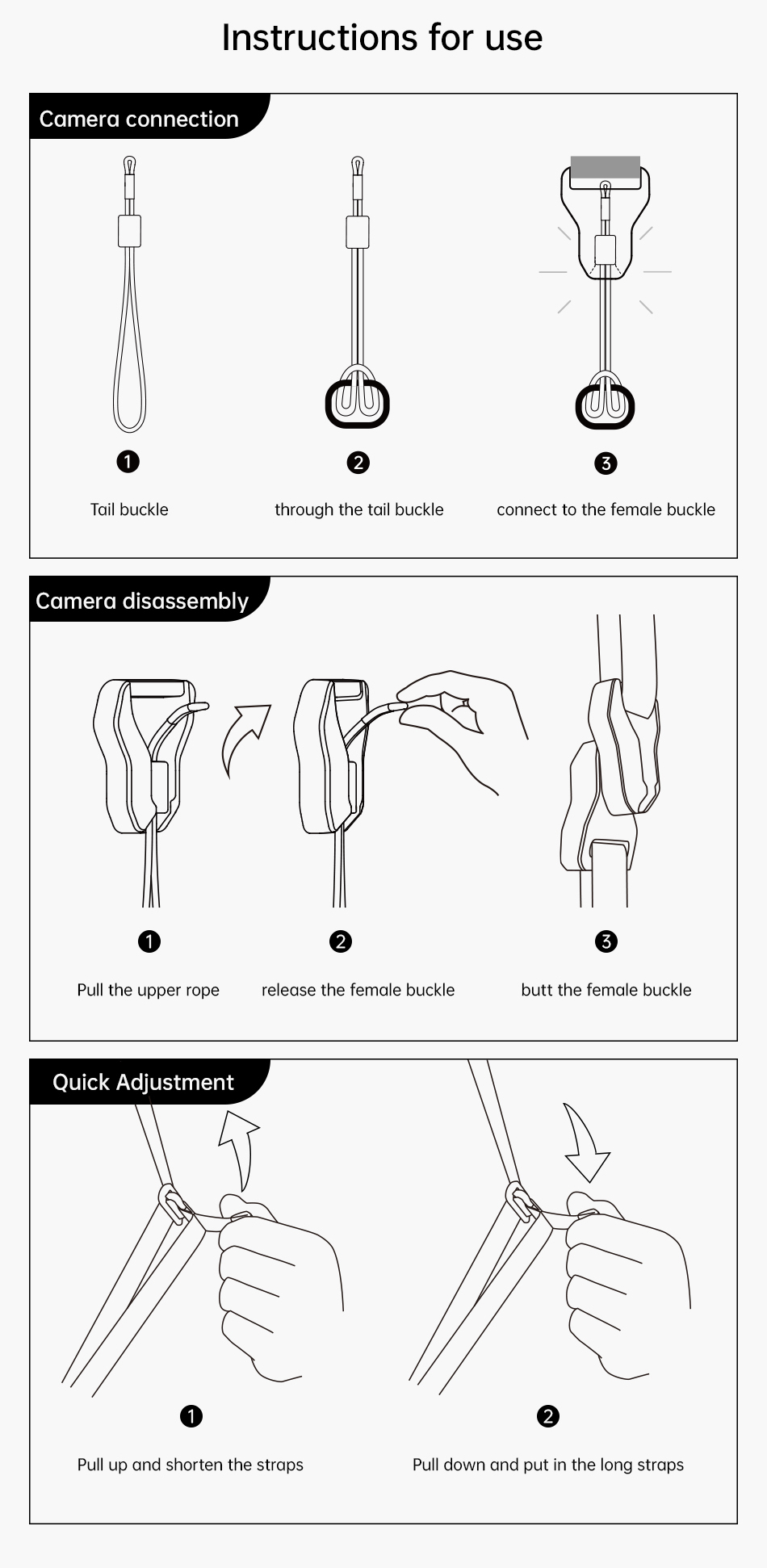 Instructions for use

Camera connection

1
Tail buckle

2
through the tail buckle

3
connect to the female buckle

Camera disassembly

1
Pull the upper rope

2
release the female buckle

3
butt the female buckle

Quick Adjustment

1
Pull up and shorten the straps

2
Pull down and put in the long straps