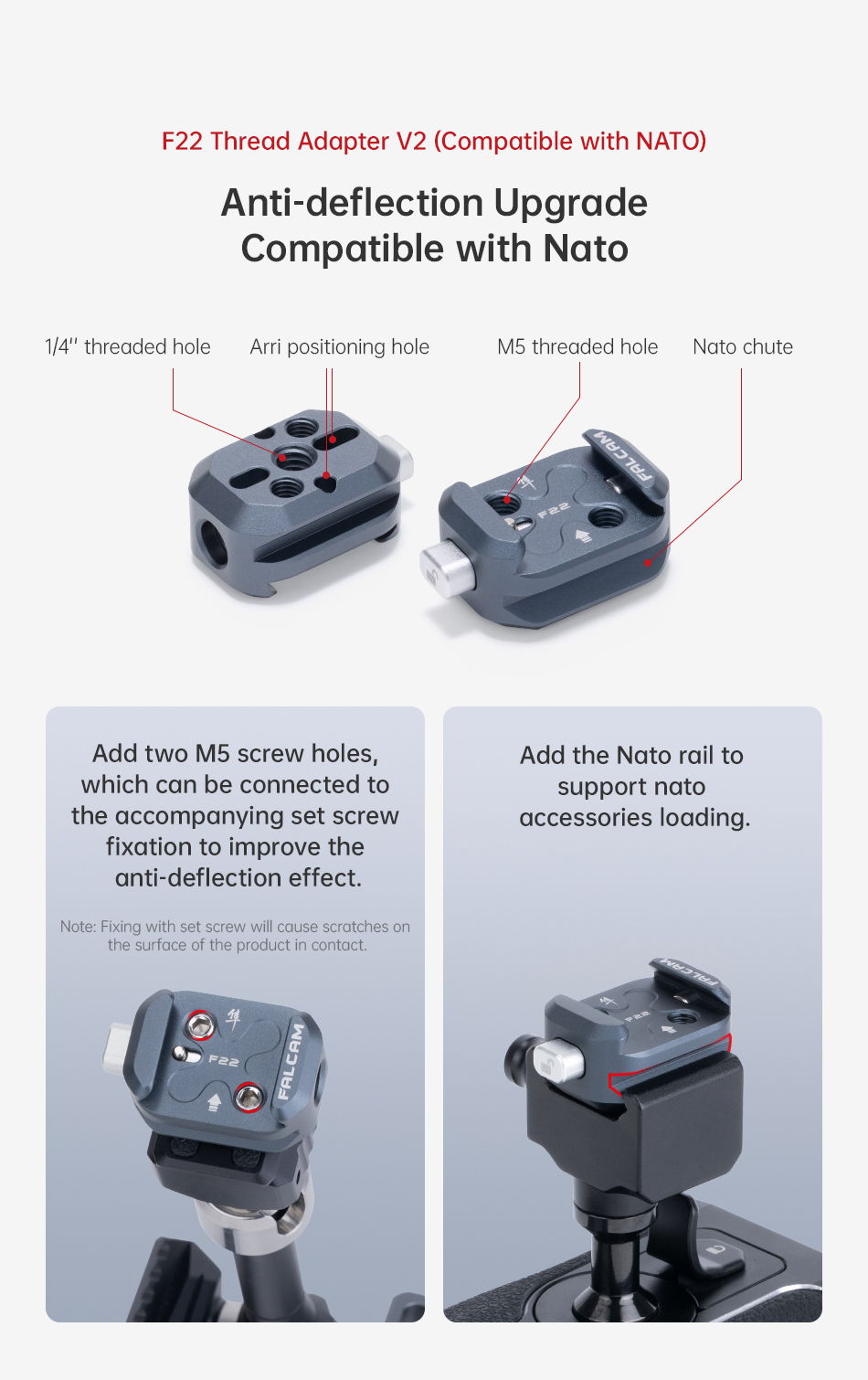 F22 Thread Adapter V2 (Compatible with NATO)

Anti-deflection Upgrade
Compatible with Nato

1/4" threaded hole

Arri positioning hole

M5 threaded hole

Nato chute

FALCAM

F22

Add two M5 screw holes, which can be connected to the accompanying set screw fixation to improve the anti-deflection effect.

Note: Fixing with set screw will cause scratches on the surface of the product in contact.

F22

FALCAM

Add the Nato rail to support nato accessories loading.

FALCAM

F22